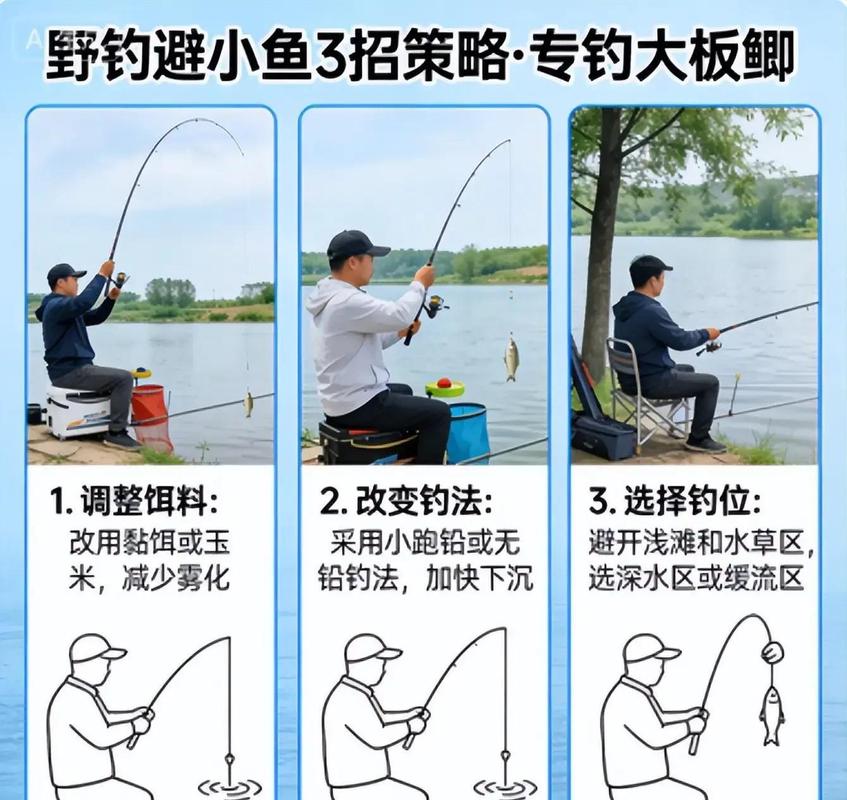 野钓避小鱼3招策略·专钓大板鲫

1. 调整饵料:
改用黏饵或玉米，减少雾化

2. 改变钓法:
采用小跑铅或无铅钓法，加快下沉

3. 选择钓位:
避开浅滩和水草区，选深水区或缓流区