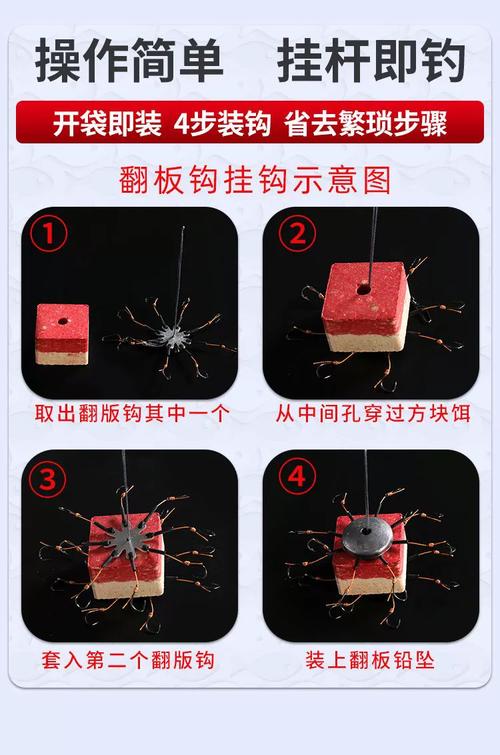 操作简单　挂杆即钓

开袋即装 4步装钩 省去繁琐步骤

翻板钩挂钩示意图

①

取出翻版钩其中一个

②

从中间孔穿过方块饵

③

套入第二个翻版钩

④

装上翻板铅坠