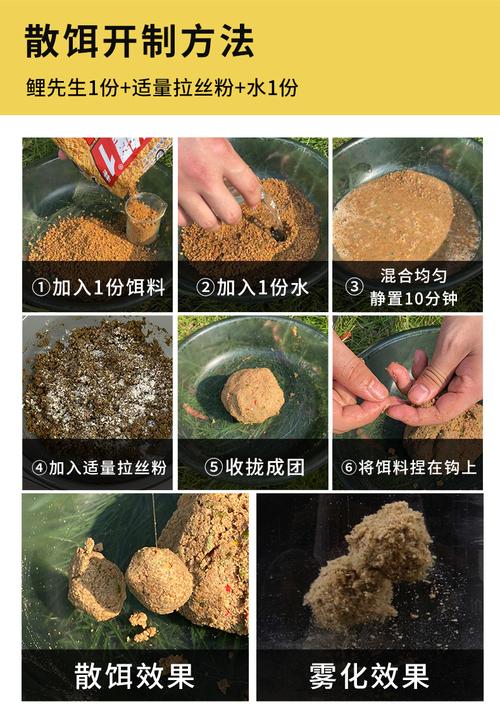 散饵开制方法

鲤先生1份+适量拉丝粉+水1份

①加入1份饵料

②加入1份水

③ 混合均匀 静置10分钟

④加入适量拉丝粉

⑤收拢成团

⑥将饵料捏在钩上

散饵效果

雾化效果