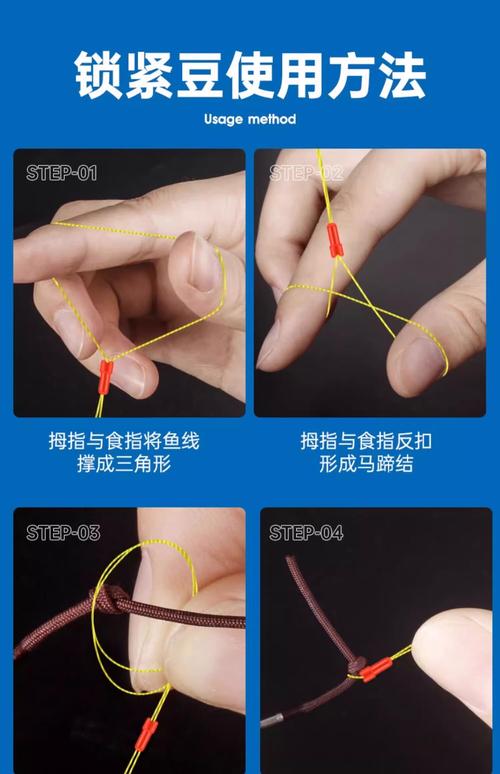 锁紧豆使用方法

Usage method

STEP-01

拇指与食指将鱼线撑成三角形

STEP-02

拇指与食指反扣形成马蹄结

STEP-03

STEP-04