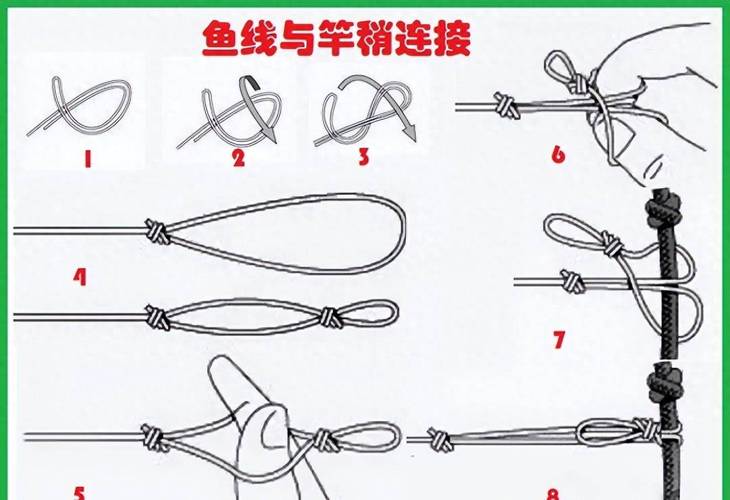 鱼线与竿稍连接

1

2

3

6

4

7

5

8