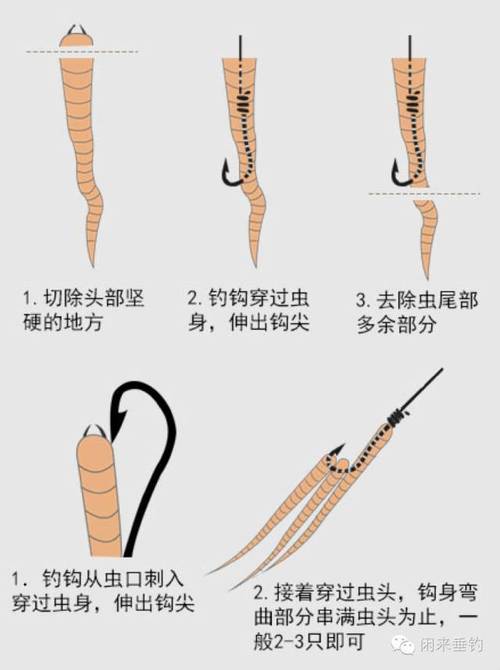 1. 切除头部坚硬的地方

2. 钓钩穿过虫身，伸出钩尖

3. 去除虫尾部多余部分

1. 钓钩从虫口刺入穿过虫身，伸出钩尖

2. 接着穿过虫头，钩身弯曲部分串满虫头为止，一般2-3只即可

闲来垂钓