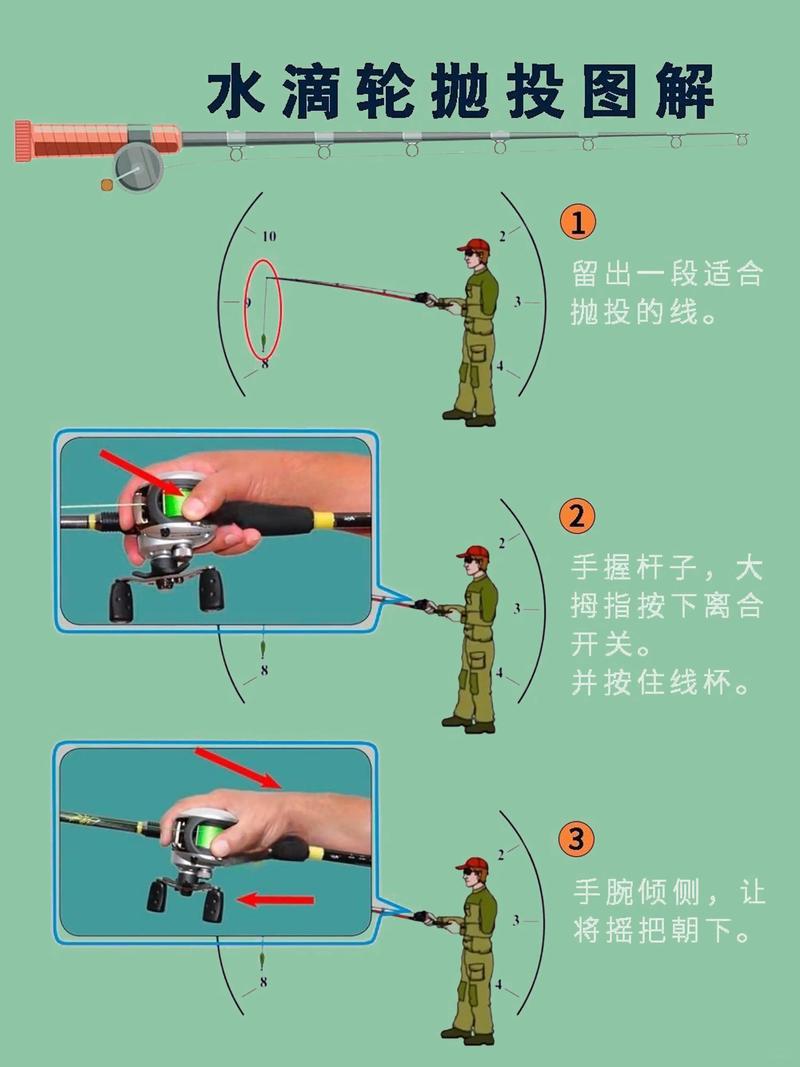 水滴轮抛投图解

10
9
8
2
3
4

1
留出一段适合抛投的线。

8
2
3
4

2
手握杆子，大拇指按下离合开关。
并按住线杯。

8
2
3
4

3
手腕倾侧，让将摇把朝下。