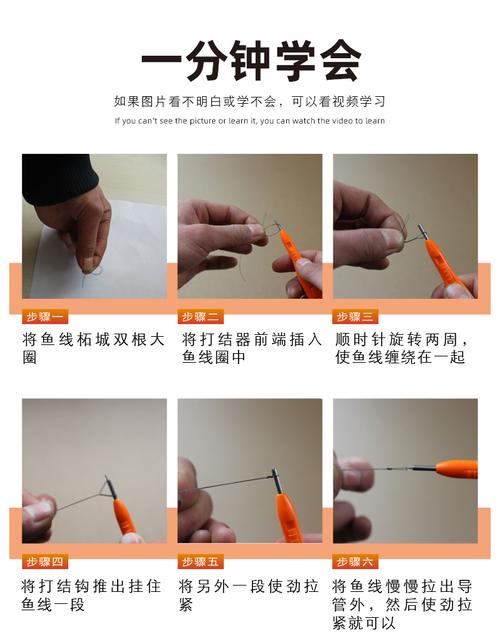 一分钟学会

如果图片看不明白或学不会，可以看视频学习

If you can't see the picture or learn it, you can watch the video to learn

步骤一

将鱼线柘城双根大圈

步骤二

将打结器前端插入鱼线圈中

步骤三

顺时针旋转两周，使鱼线缠绕在一起

步骤四

将打结钩推出挂住鱼线一段

步骤五

将另外一段使劲拉紧

步骤六

将鱼线慢慢拉出导管外，然后使劲拉紧就可以