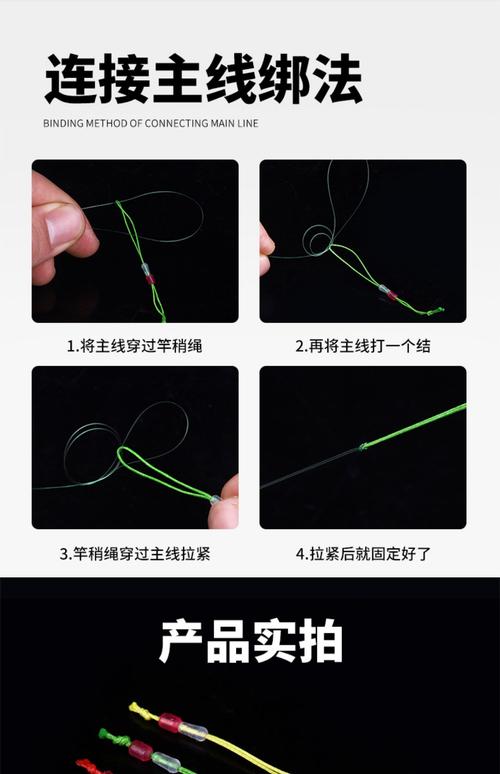 连接主线绑法

BINDING METHOD OF CONNECTING MAIN LINE

1.将主线穿过竿稍绳

2.再将主线打一个结

3.竿稍绳穿过主线拉紧

4.拉紧后就固定好了

产品实拍