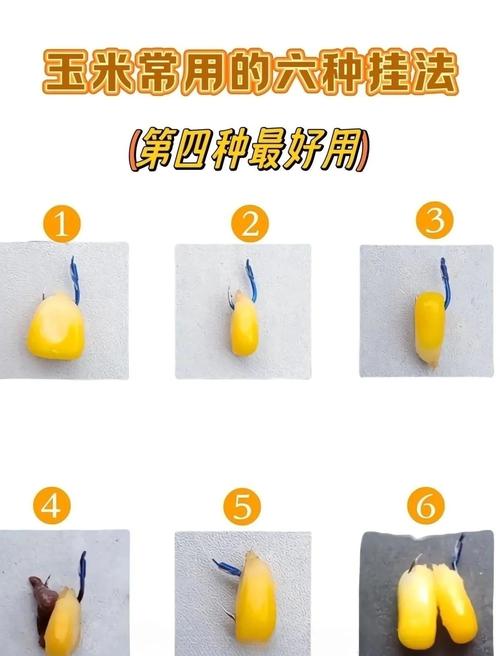 玉米常用的六种挂法

(第四种最好用)

1

2

3

4

5

6