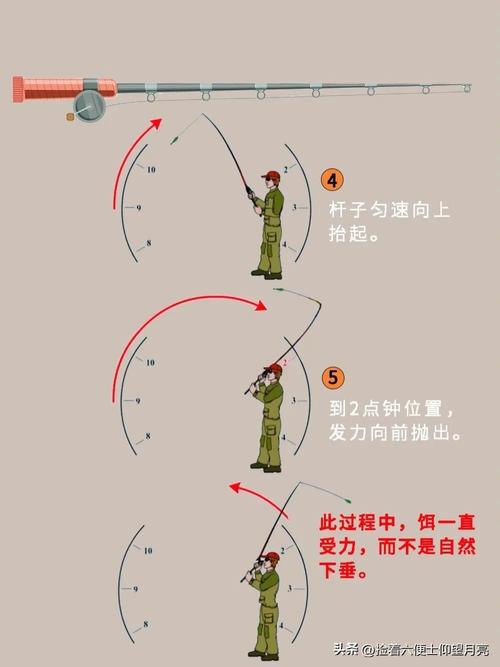 10
9
8
2
3
4

4
杆子匀速向上抬起。

10
9
8
2
3
4

5
到2点钟位置，发力向前抛出。

10
9
8
2
3
4

此过程中，饵一直受力，而不是自然下垂。

头条 @捡着六便士仰望月亮