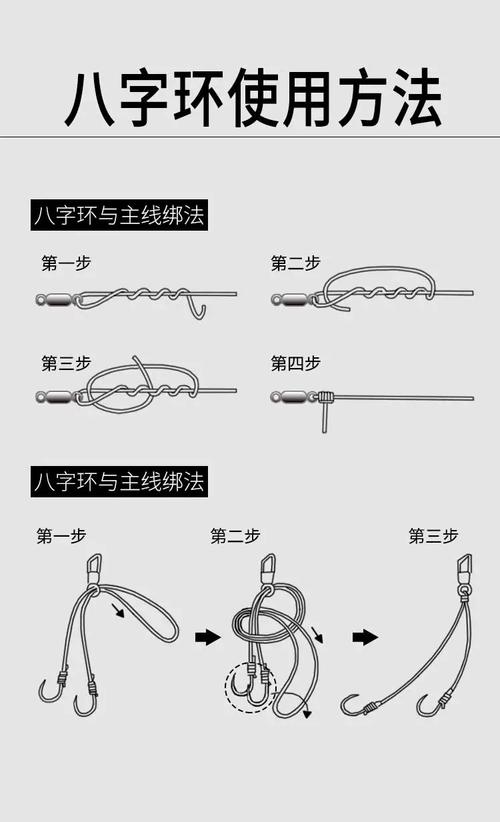 八字环使用方法

八字环与主线绑法

第一步

第二步

第三步

第四步

八字环与主线绑法

第一步

第二步

第三步