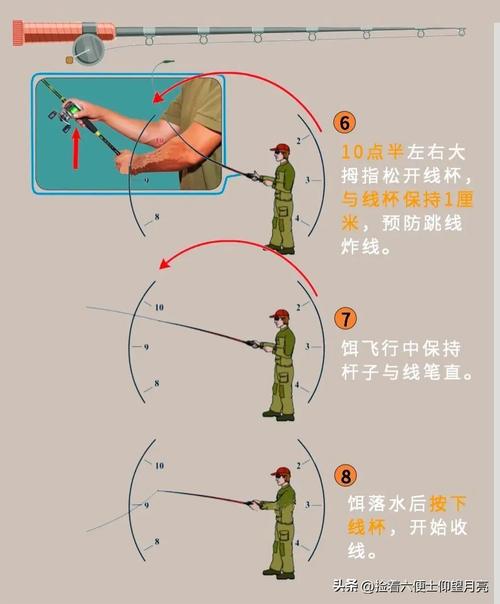 9

8

2

3

4

6

10点半左右大拇指松开线杯，与线杯保持1厘米，预防跳线炸线。

10

9

8

2

3

4

7

饵飞行中保持杆子与线笔直。

10

9

8

2

3

4

8

饵落水后按下线杯，开始收线。

头条 @捡着六便士仰望月亮