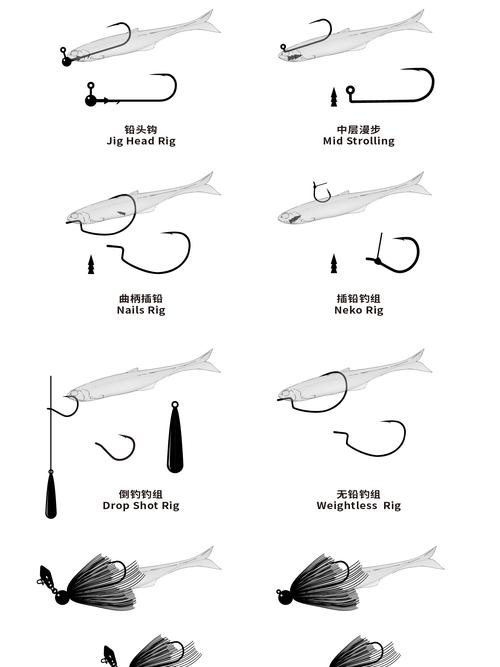 铅头钩
Jig Head Rig

中层漫步
Mid Strolling

曲柄插铅
Nails Rig

插铅钓组
Neko Rig

倒钓钓组
Drop Shot Rig

无铅钓组
Weightless Rig