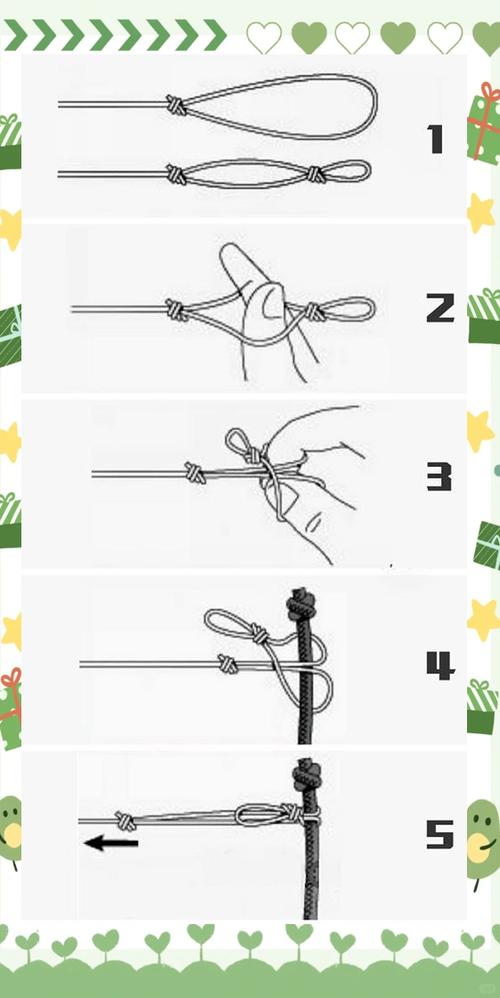 1

2

3

4

5