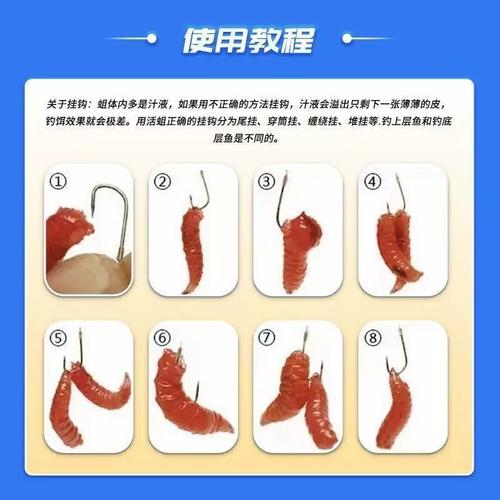 使用教程

关于挂钩：蛆体内多是汁液，如果用不正确的方法挂钩，汁液会溢出只剩下一张薄薄的皮，钓饵效果就会极差。用活蛆正确的挂钩分为尾挂、穿筒挂、缠绕挂、堆挂等.钓上层鱼和钓底层鱼是不同的。

①

②

③

④

⑤

⑥

⑦

⑧