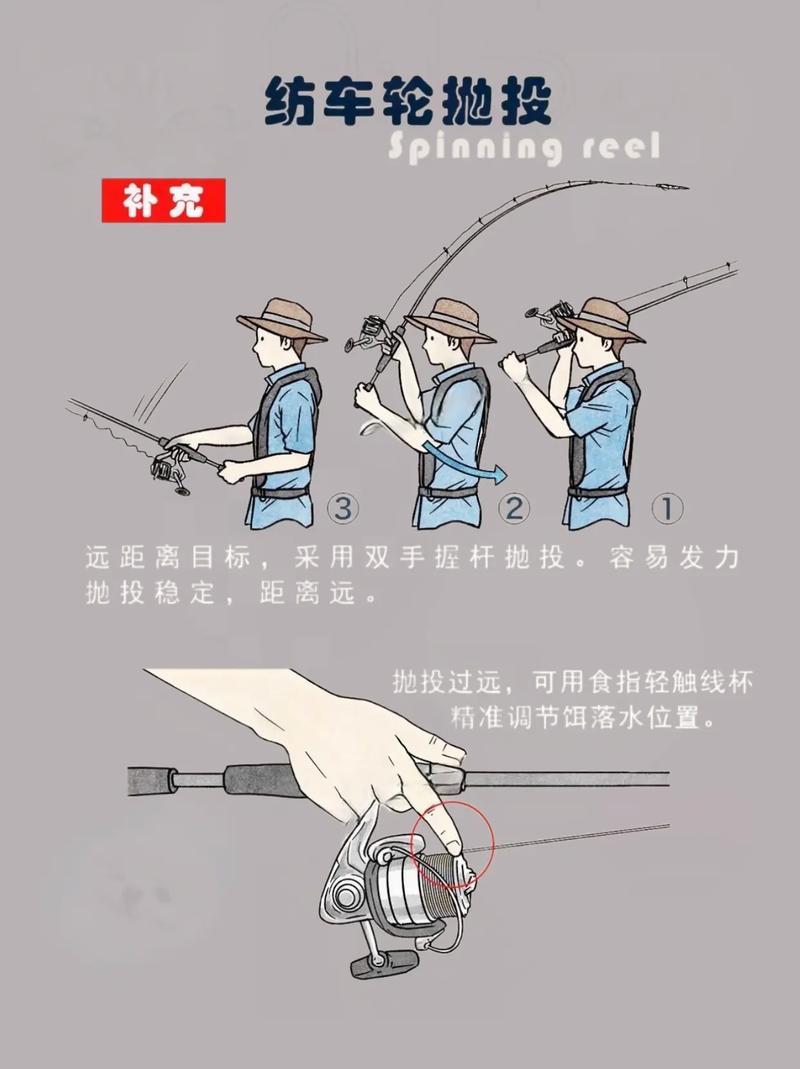 纺车轮抛投
Spinning reel

补充

③ ② ①

远距离目标，采用双手握杆抛投。容易发力抛投稳定，距离远。

抛投过远，可用食指轻触线杯精准调节饵落水位置。