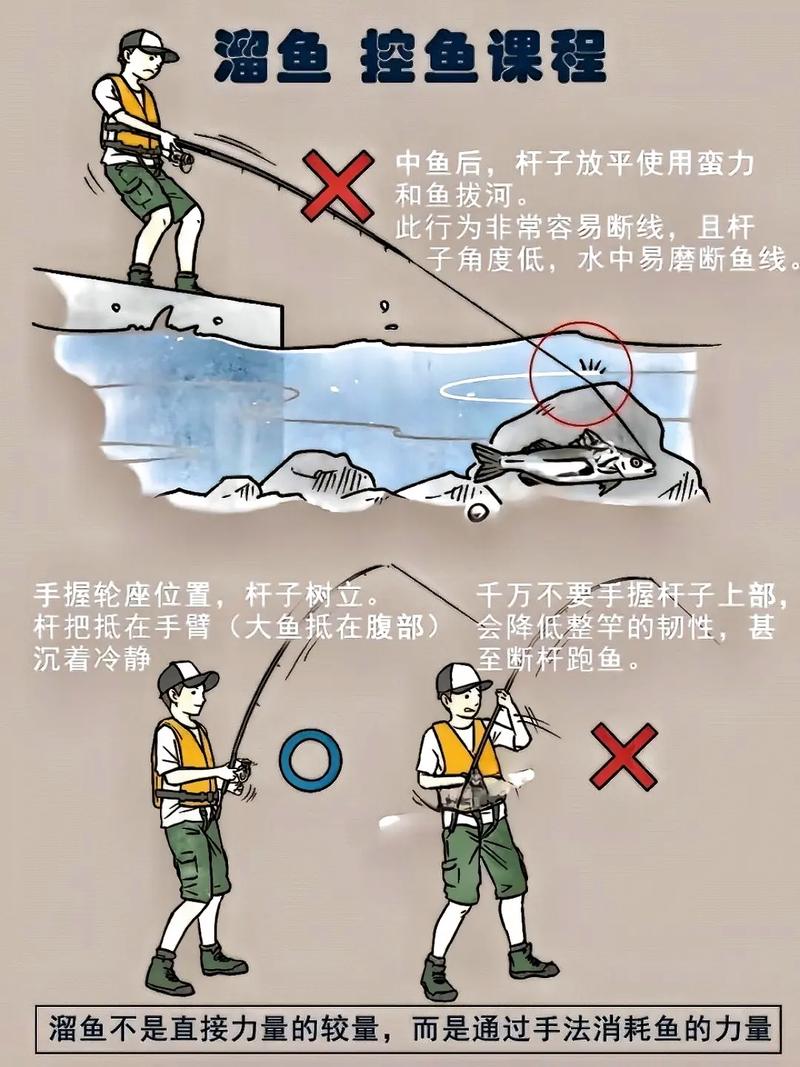 溜鱼 控鱼课程

中鱼后，杆子放平使用蛮力和鱼拔河。
此行为非常容易断线，且杆子角度低，水中易磨断鱼线。

手握轮座位置，杆子树立。
杆把抵在手臂（大鱼抵在腹部）
沉着冷静

千万不要手握杆子上部，会降低整竿的韧性，甚至断杆跑鱼。

溜鱼不是直接力量的较量，而是通过手法消耗鱼的力量