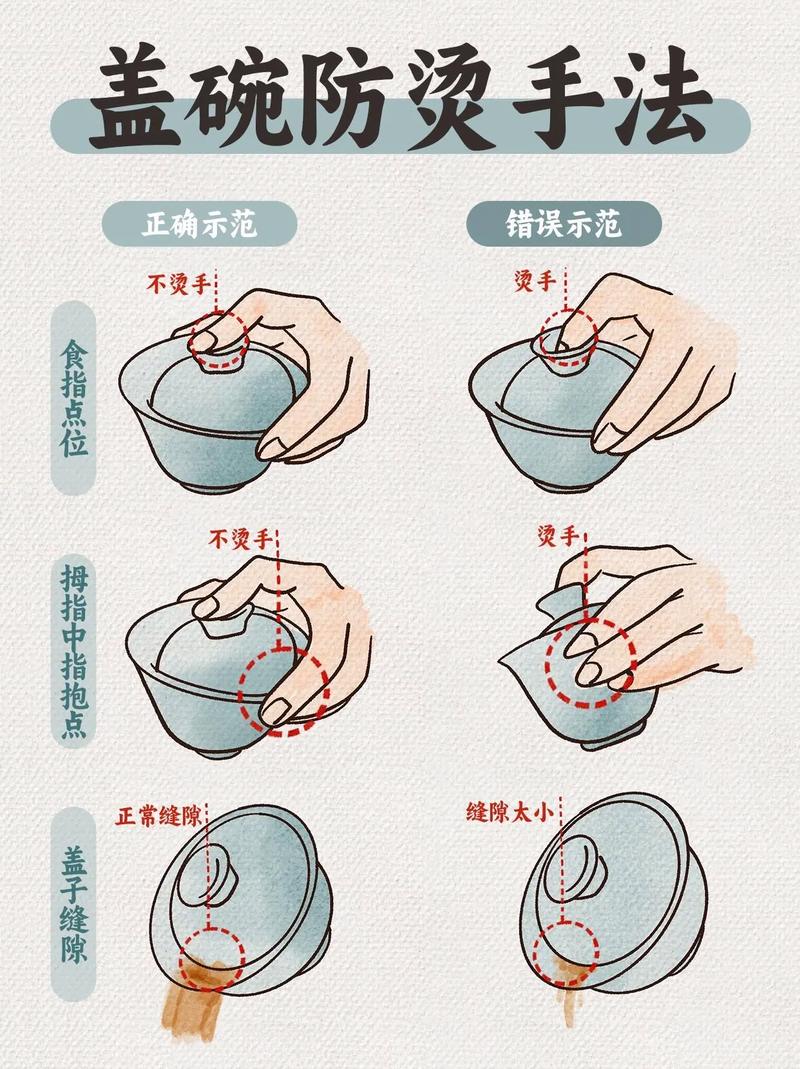 盖碗防烫手法

正确示范

错误示范

食指点位

不烫手

烫手

拇指中指抱点

不烫手

烫手

盖子缝隙

正常缝隙

缝隙太小