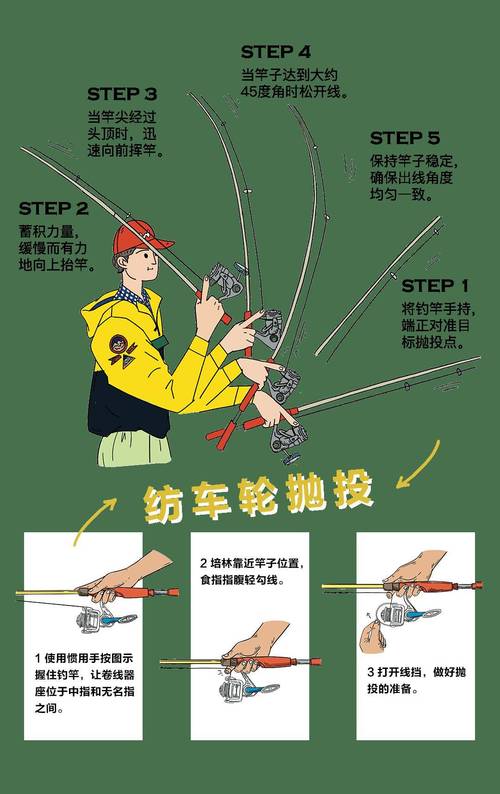 STEP 4
当竿子达到大约45度角时松开线。

STEP 3
当竿尖经过头顶时，迅速向前挥竿。

STEP 5
保持竿子稳定，确保出线角度均匀一致。

STEP 2
蓄积力量，缓慢而有力地向上抬竿。

STEP 1
将钓竿手持，端正对准目标抛投点。

纺车轮抛投

1 使用惯用手按图示握住钓竿，让卷线器座位于中指和无名指之间。

2 培林靠近竿子位置，食指指腹轻勾线。

3 打开线挡，做好抛投的准备。