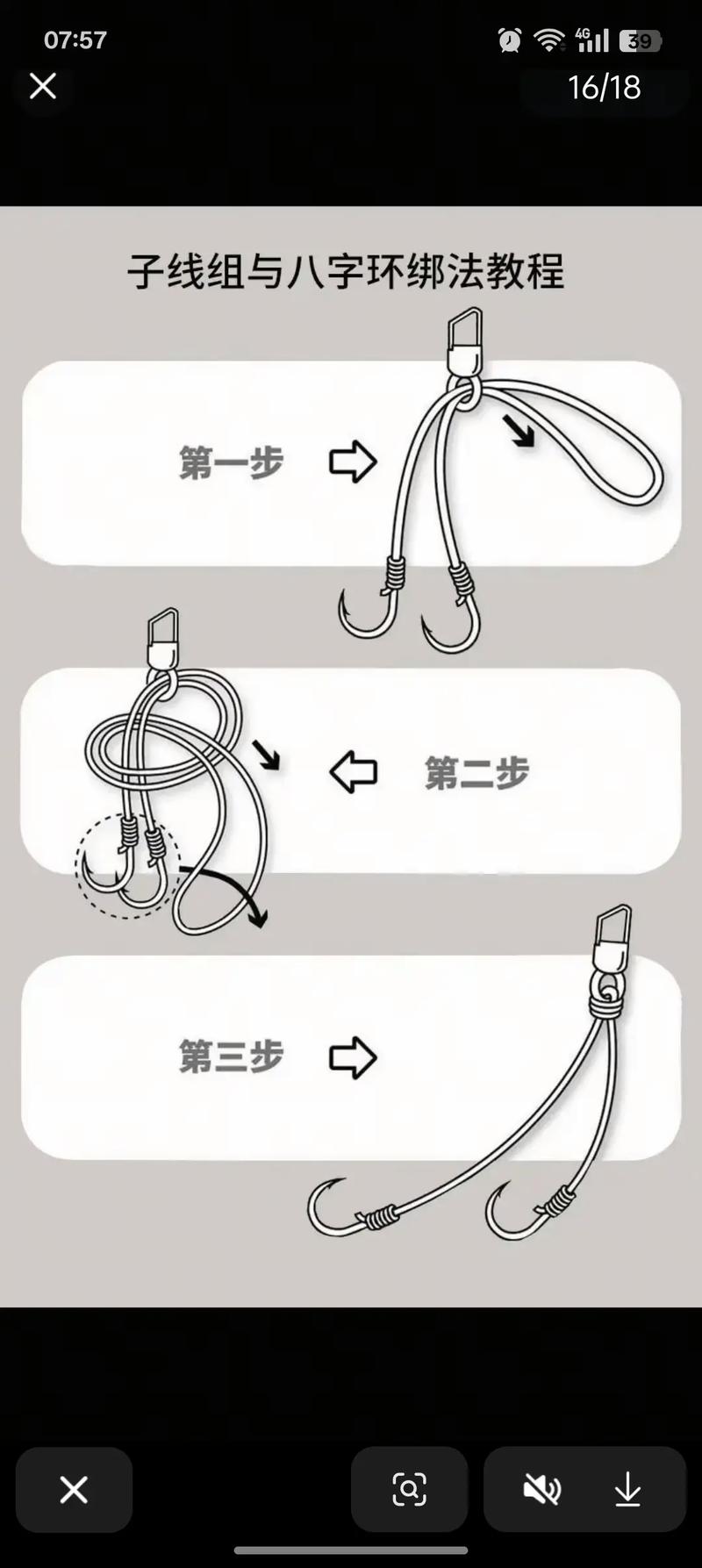 07:57

4G 39

16/18

子线组与八字环绑法教程

第一步

第二步

第三步