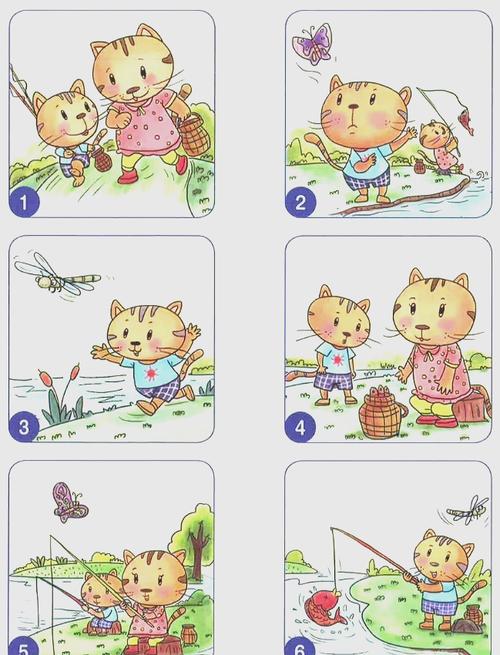 1

2

3

4

5

6