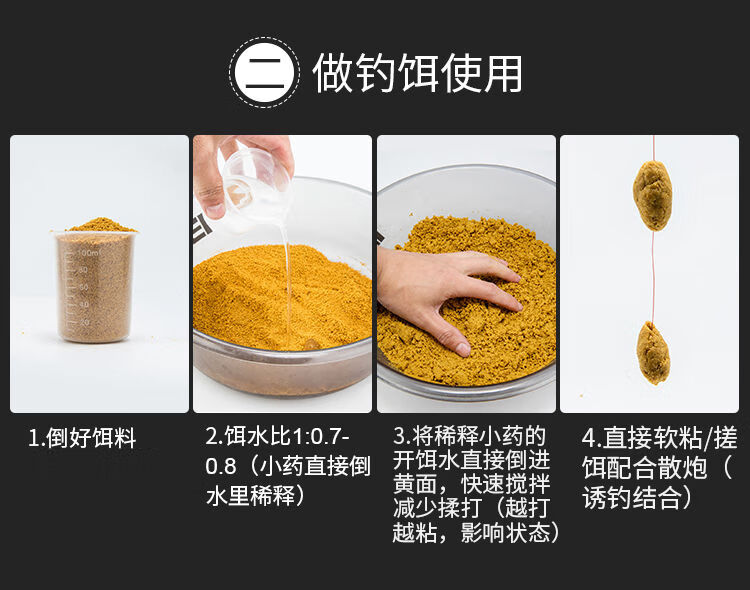 二 做钓饵使用

100ml
80
60
40
20

1.倒好饵料

2.饵水比1:0.7-0.8（小药直接倒水里稀释）

3.将稀释小药的开饵水直接倒进黄面，快速搅拌减少揉打（越打越粘，影响状态）

4.直接软粘/搓饵配合散炮（诱钓结合）